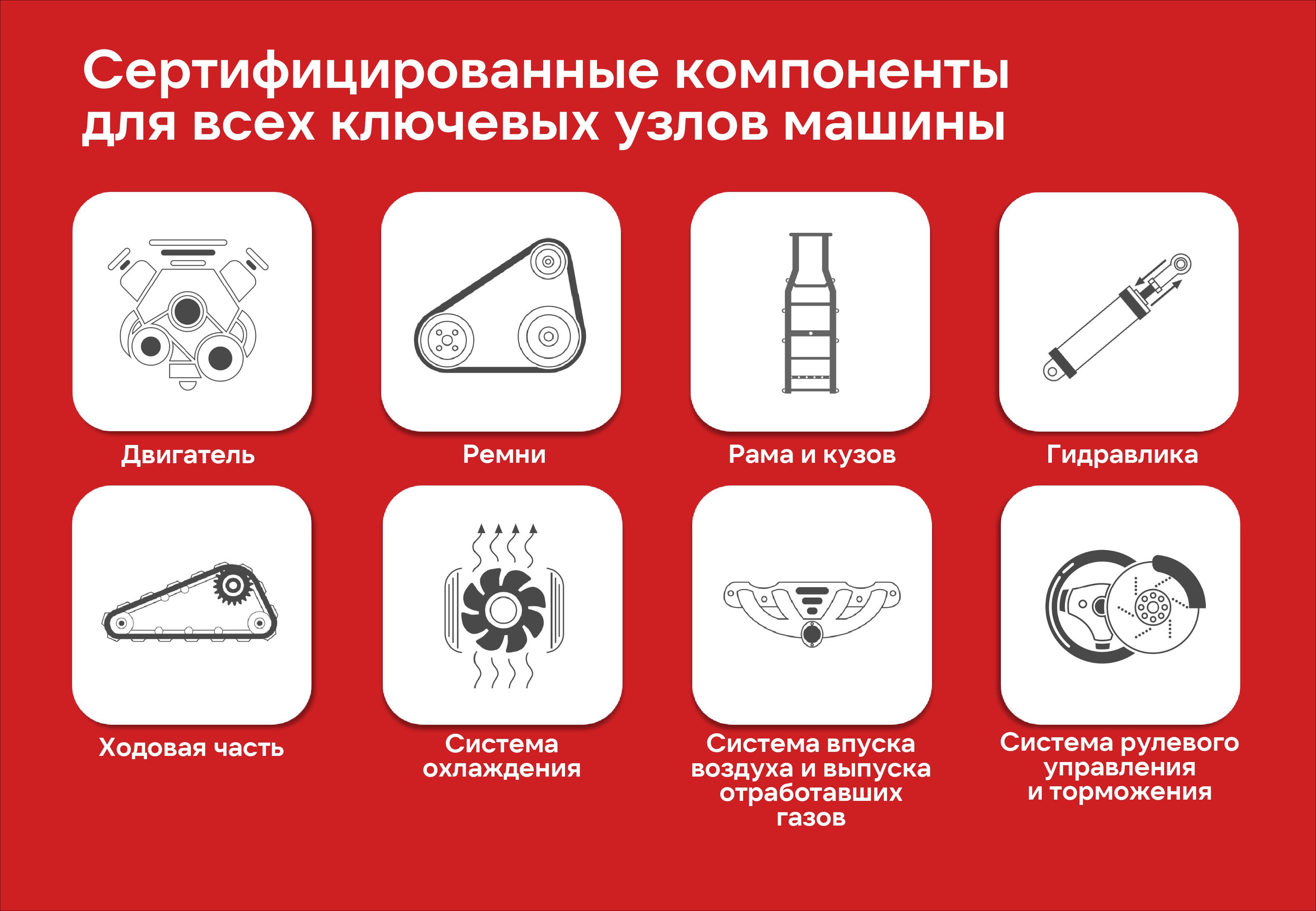 Сертифицированные компоненты для всех ключевых узлов машины

Двигатель

Ремни

Рама и кузов

Гидравлика

Ходовая часть

Система охлаждения

Система впуска воздуха и выпуска отработавших газов

Система рулевого управления и торможения