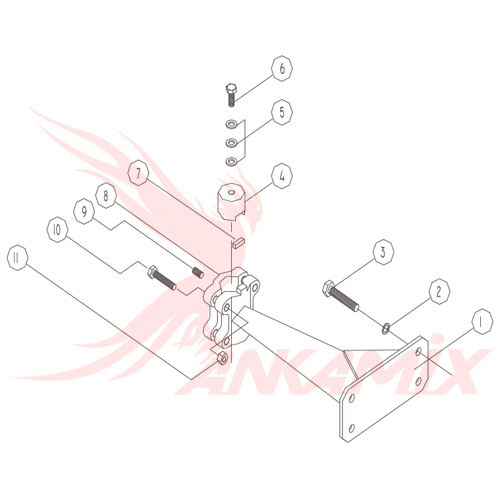 6
5
4
7
8
9
10
11
3
2
1
ANKAMIX