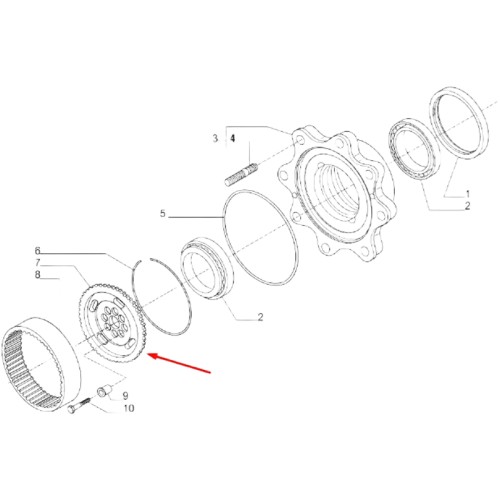 3 4
1
2
5
6
7
8
2
9
10