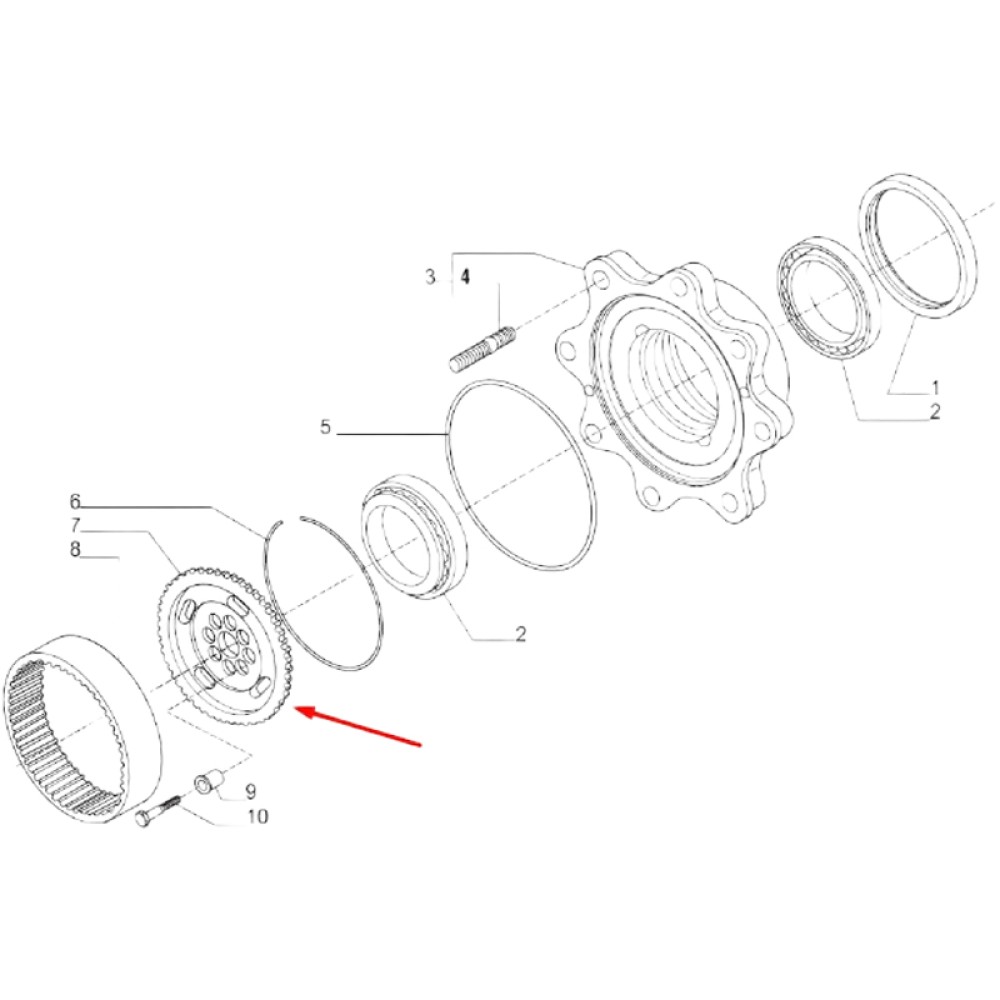 3
4
1
2
5
6
7
8
2
9
10