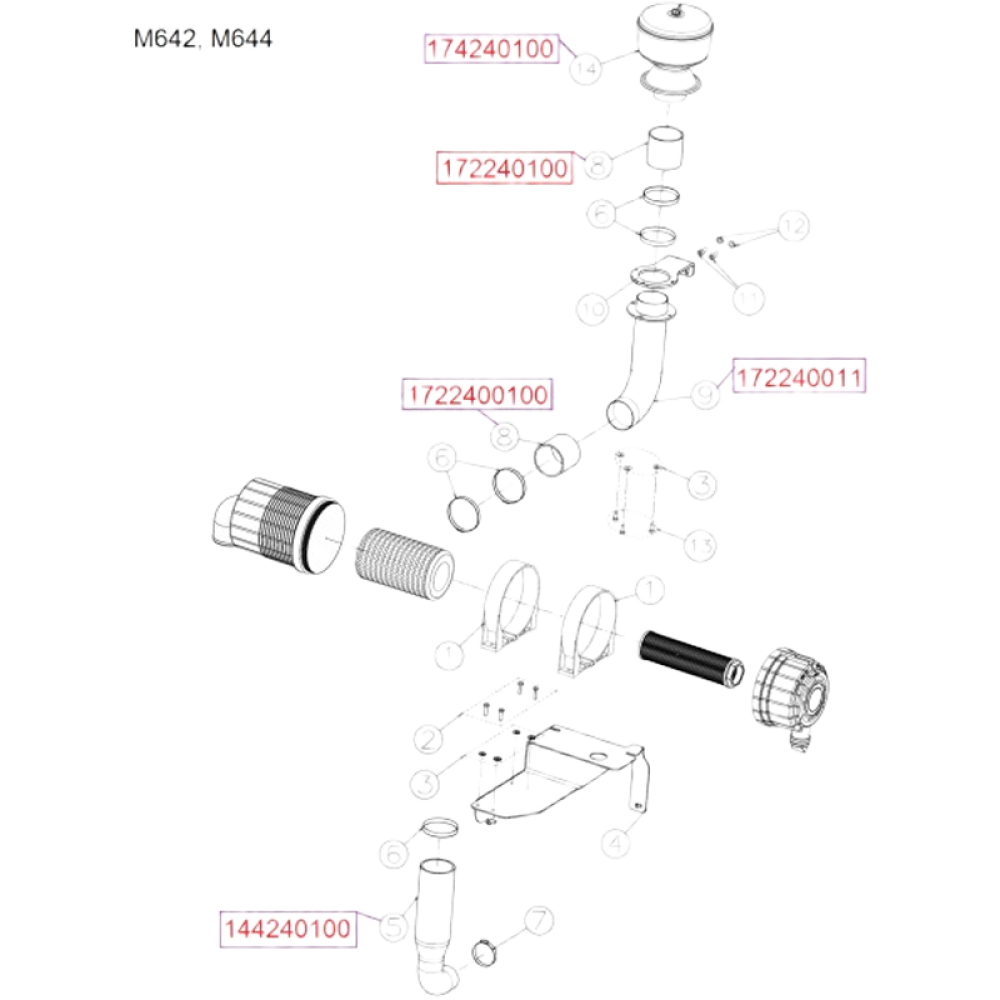 M642, M644

174240100
14

172240100
8

6
12
11
10

172240011
9

1722400100
8
6
3
13
1
1
2
3
4
6
144240100
5
7