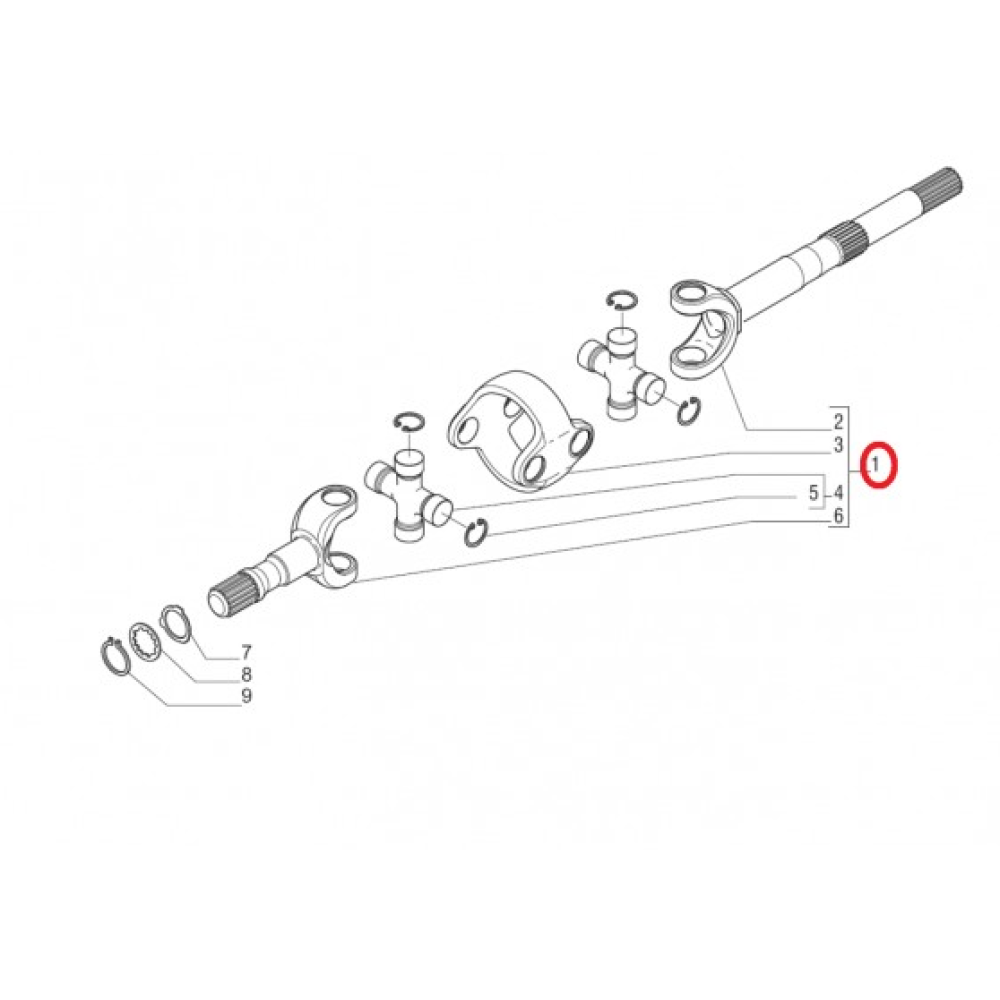 2
3
1
5
4
6
7
8
9