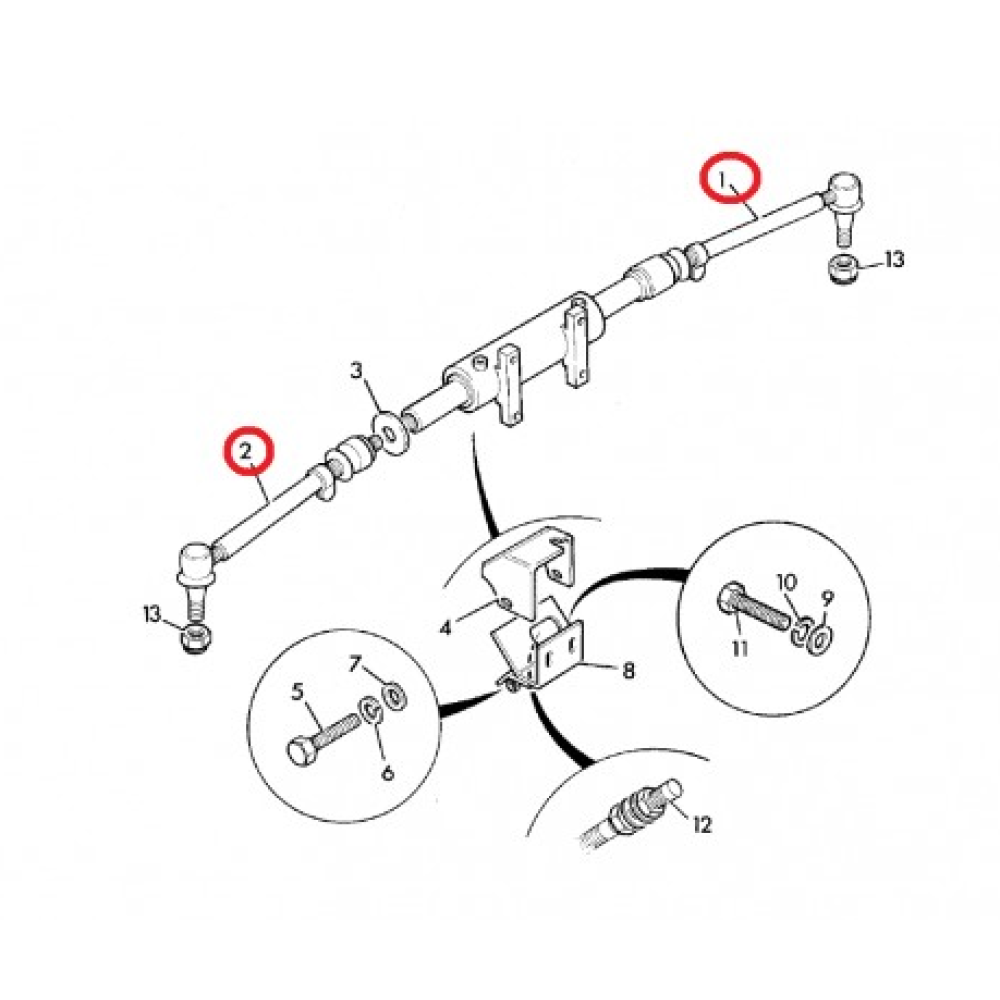 1
13
3
2
13
4
10
9
11
8
7
5
6
12